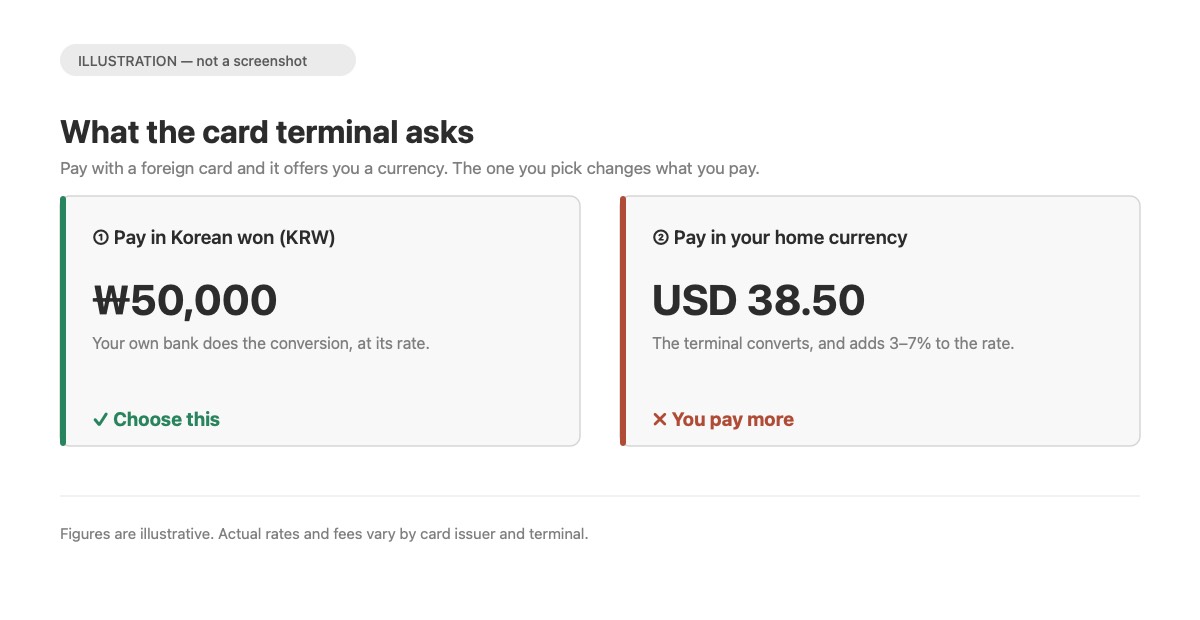 ILLUSTRATION — not a screenshot

What the card terminal asks

Pay with a foreign card and it offers you a currency. The one you pick changes what you pay.

① Pay in Korean won (KRW)

₩50,000

Your own bank does the conversion, at its rate.

✓ Choose this

② Pay in your home currency

USD 38.50

The terminal converts, and adds 3–7% to the rate.

✕ You pay more

Figures are illustrative. Actual rates and fees vary by card issuer and terminal.